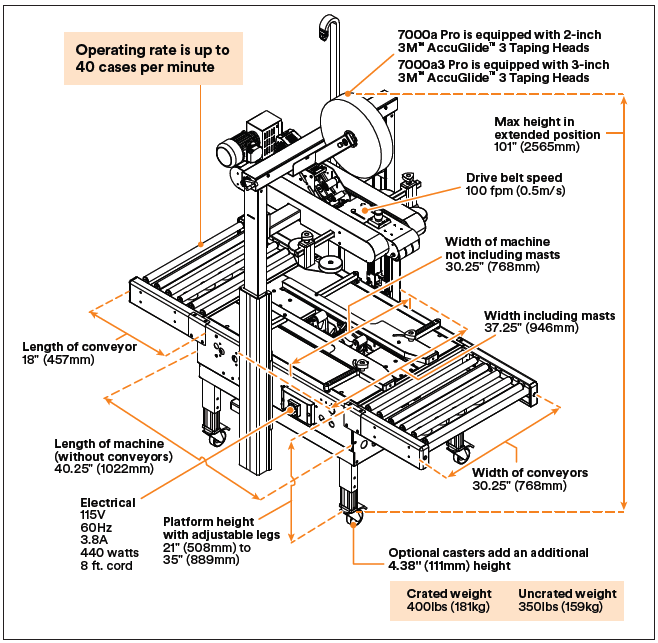 Operating rate is up to 40 cases per minute

7000a Pro is equipped with 2-inch 3M™ AccuGlide™ 3 Taping Heads
7000a3 Pro is equipped with 3-inch 3M™ AccuGlide™ 3 Taping Heads

Max height in extended position
101" (2565mm)

Drive belt speed
100 fpm (0.5m/s)

Width of machine not including masts
30.25" (768mm)

Width including masts
37.25" (946mm)

Length of conveyor
18" (457mm)

Length of machine (without conveyors)
40.25" (1022mm)

Width of conveyors
30.25" (768mm)

Electrical
115V
60Hz
3.8A
440 watts
8 ft. cord

Platform height with adjustable legs
21" (508mm) to 35" (889mm)

Optional casters add an additional 4.38" (111mm) height

Crated weight
400lbs (181kg)

Uncrated weight
350lbs (159kg)